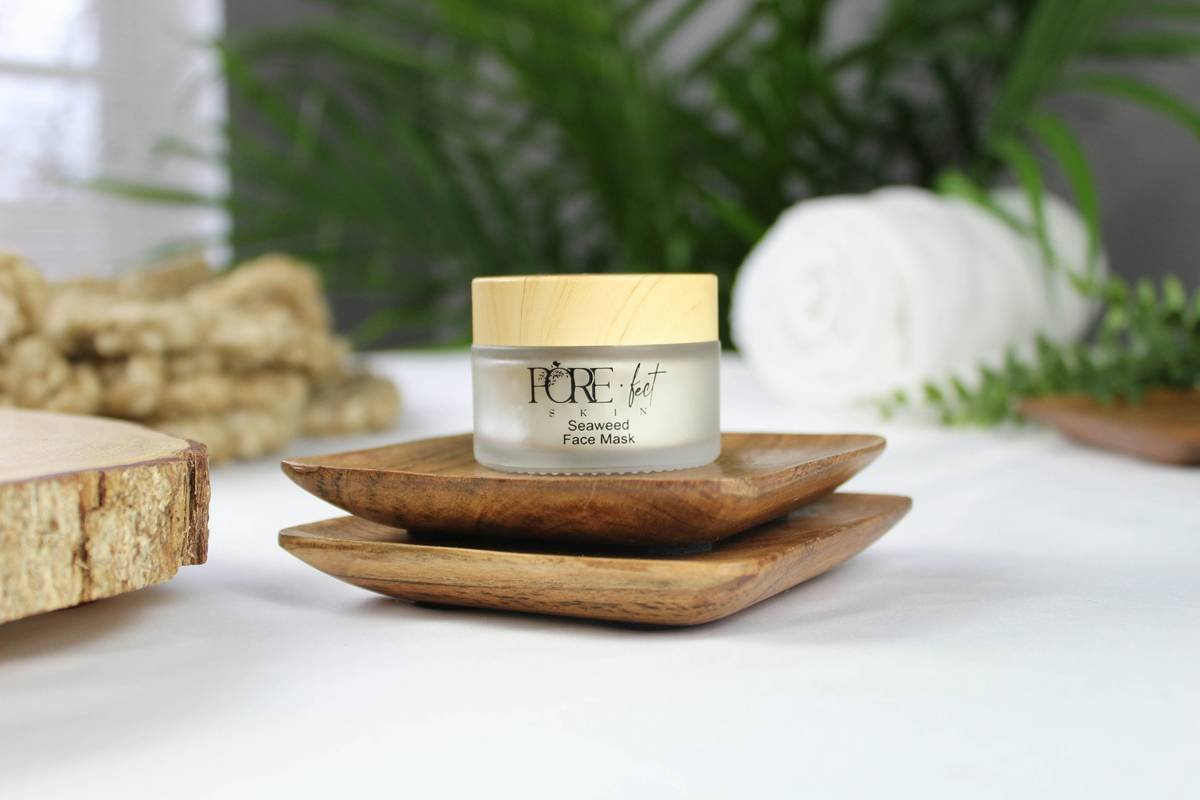 PORE·fect
SKIN
Seaweed
Face Mask